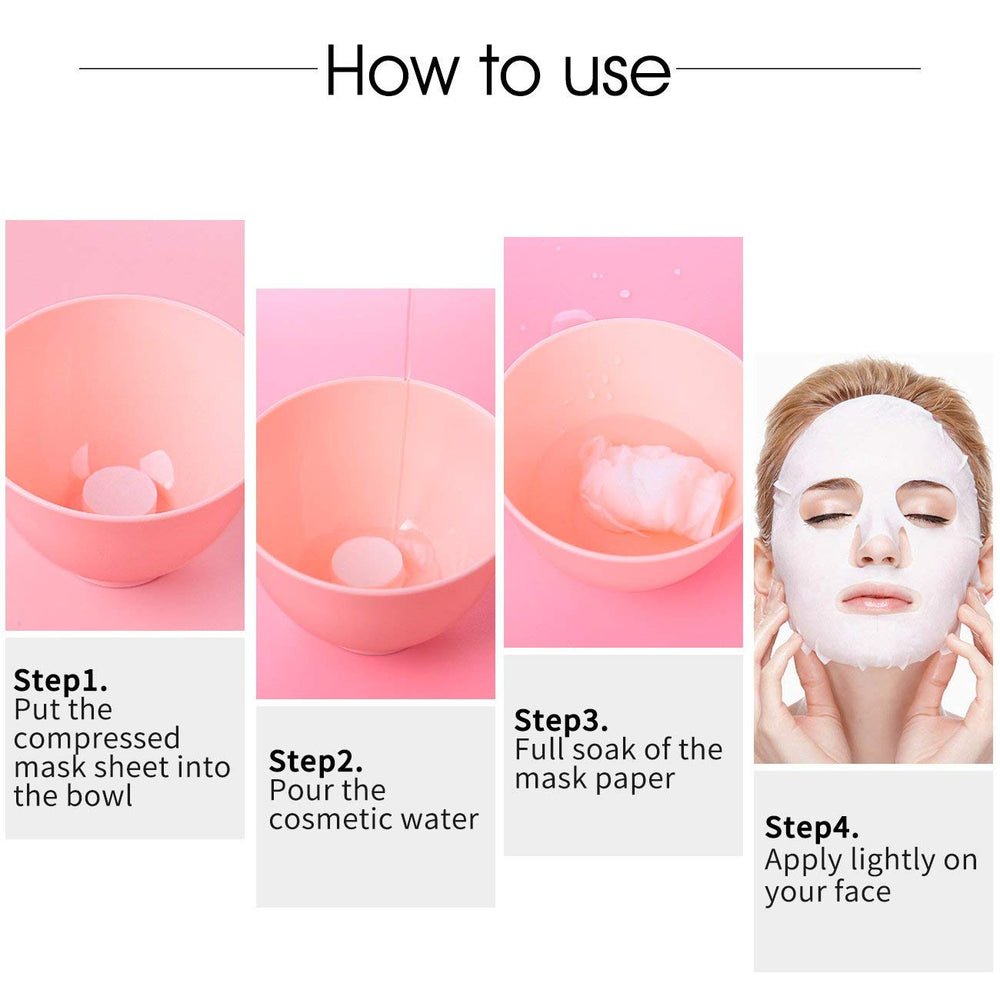 How to use

Step1.
Put the compressed mask sheet into the bowl

Step2.
Pour the cosmetic water

Step3.
Full soak of the mask paper

Step4.
Apply lightly on your face