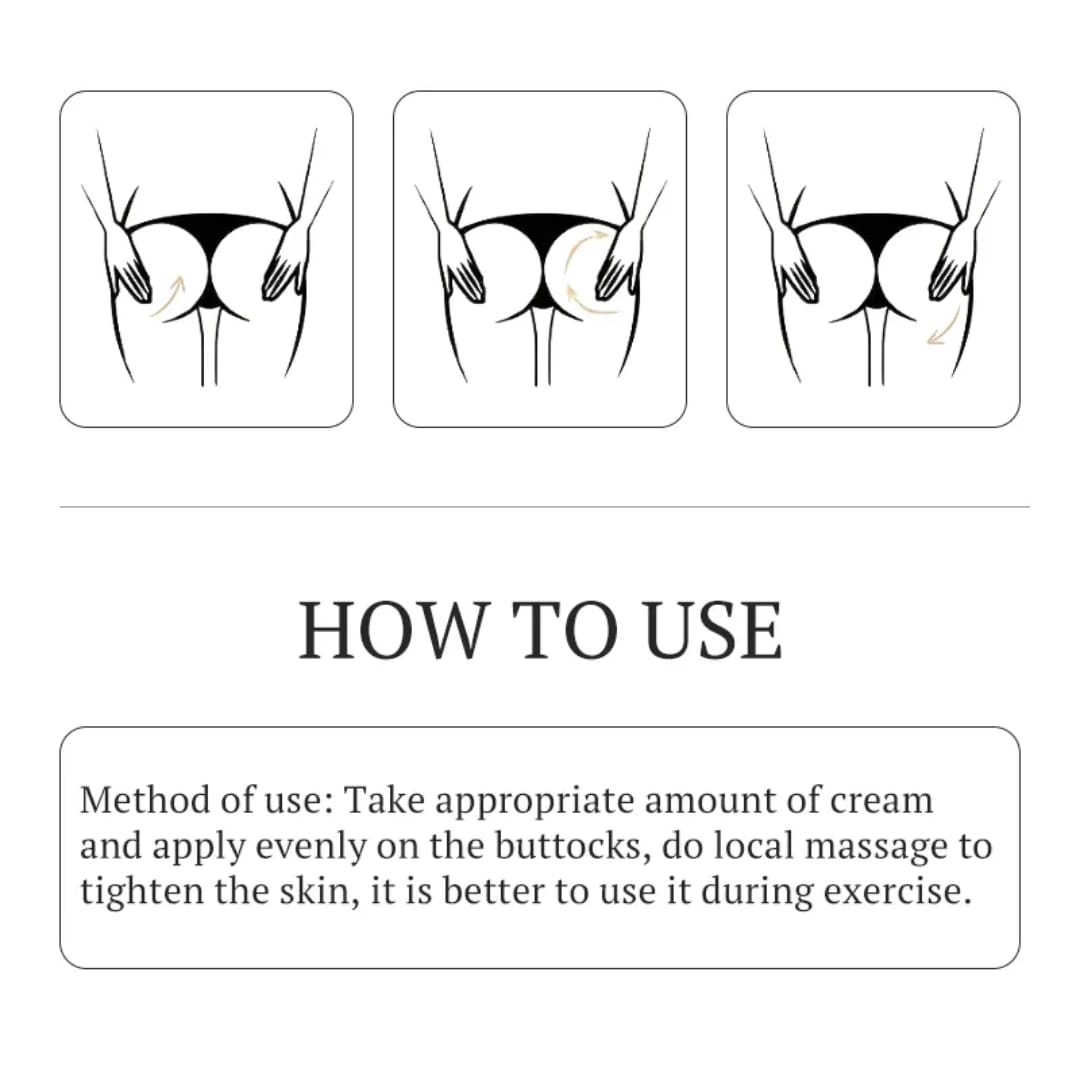 HOW TO USE

Method of use: Take appropriate amount of cream and apply evenly on the buttocks, do local massage to tighten the skin, it is better to use it during exercise.